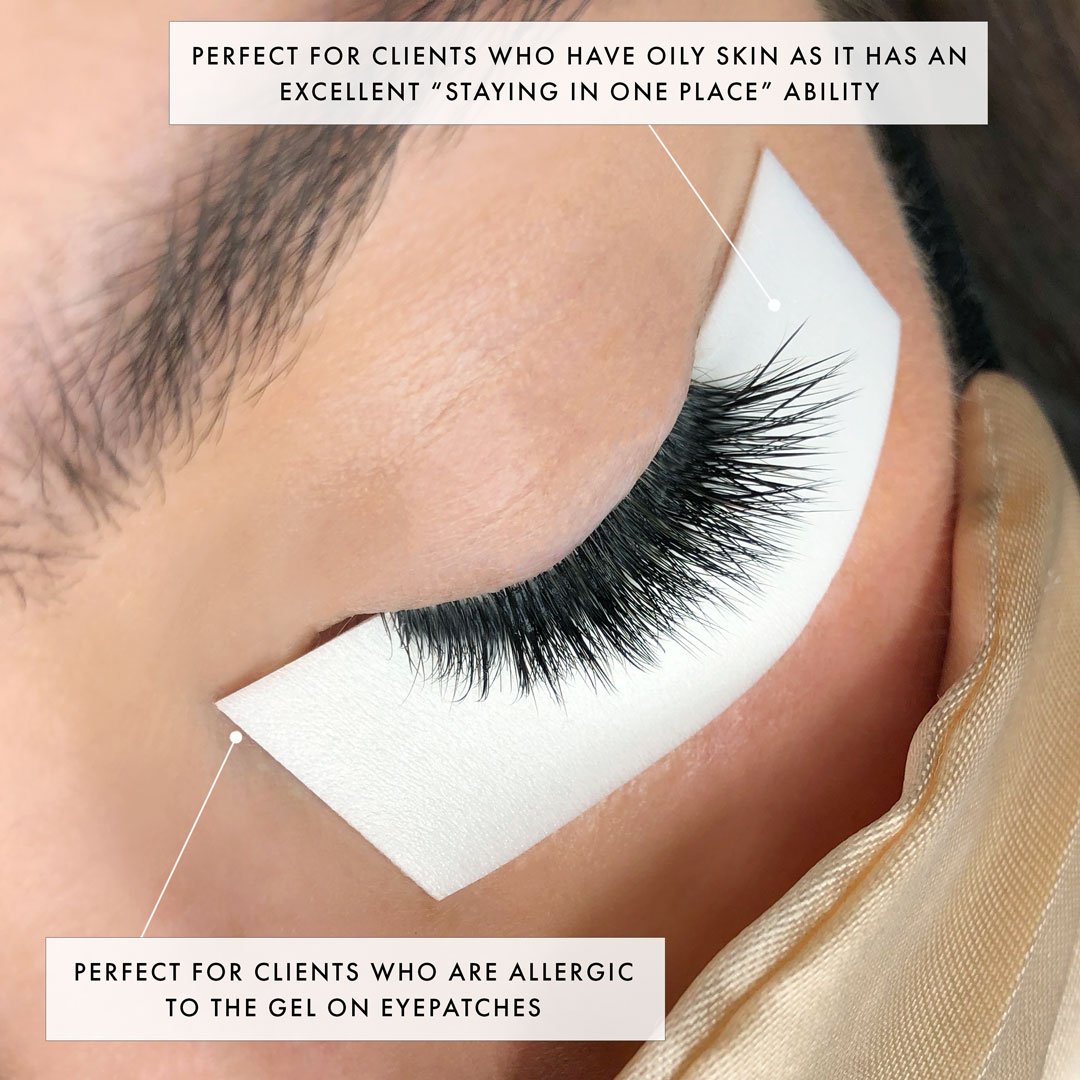 PERFECT FOR CLIENTS WHO HAVE OILY SKIN AS IT HAS AN EXCELLENT “STAYING IN ONE PLACE” ABILITY

PERFECT FOR CLIENTS WHO ARE ALLERGIC TO THE GEL ON EYEPATCHES